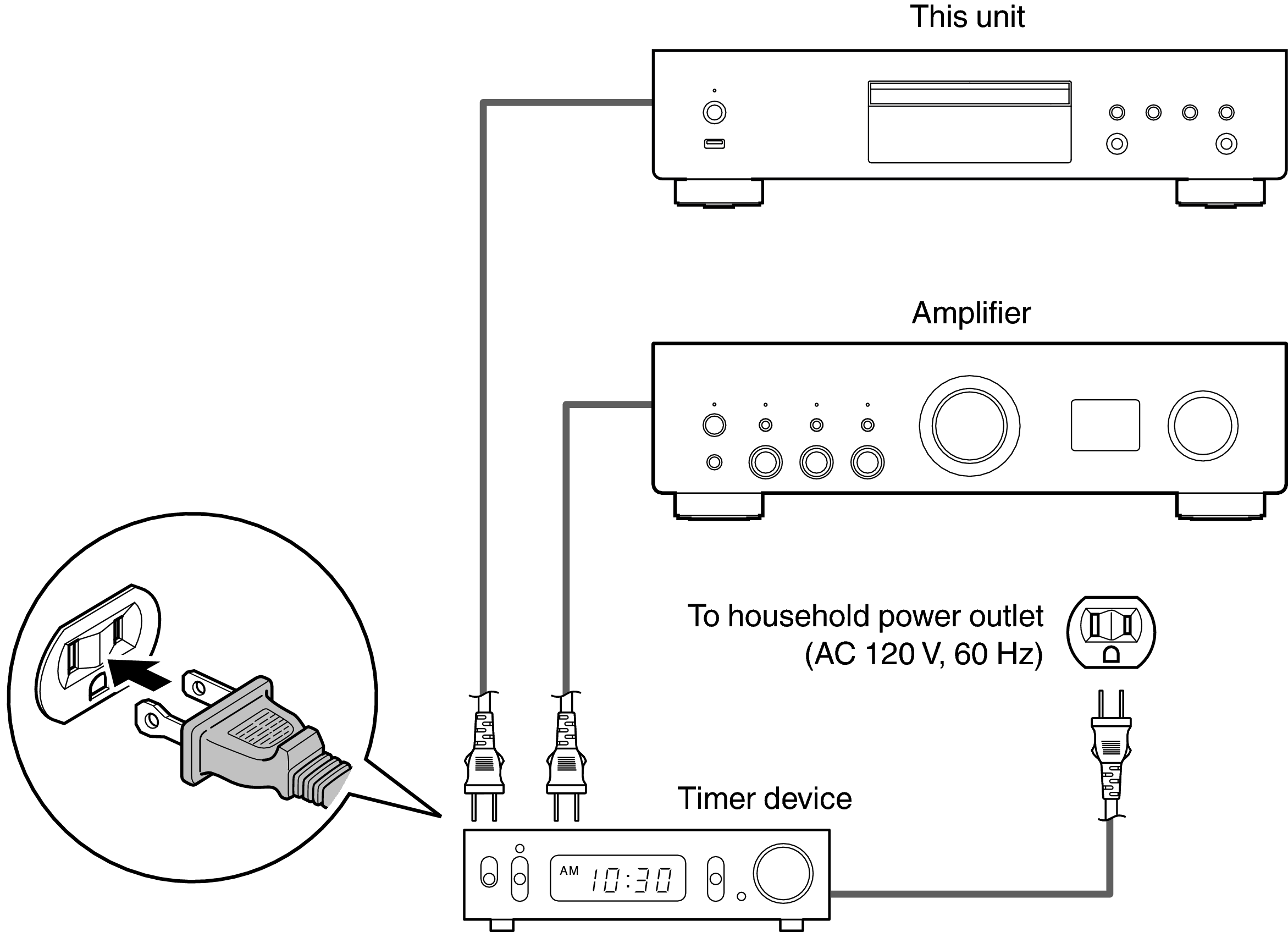 This unit

Amplifier

To household power outlet
(AC 120 V, 60 Hz)

Timer device

AM 10:30